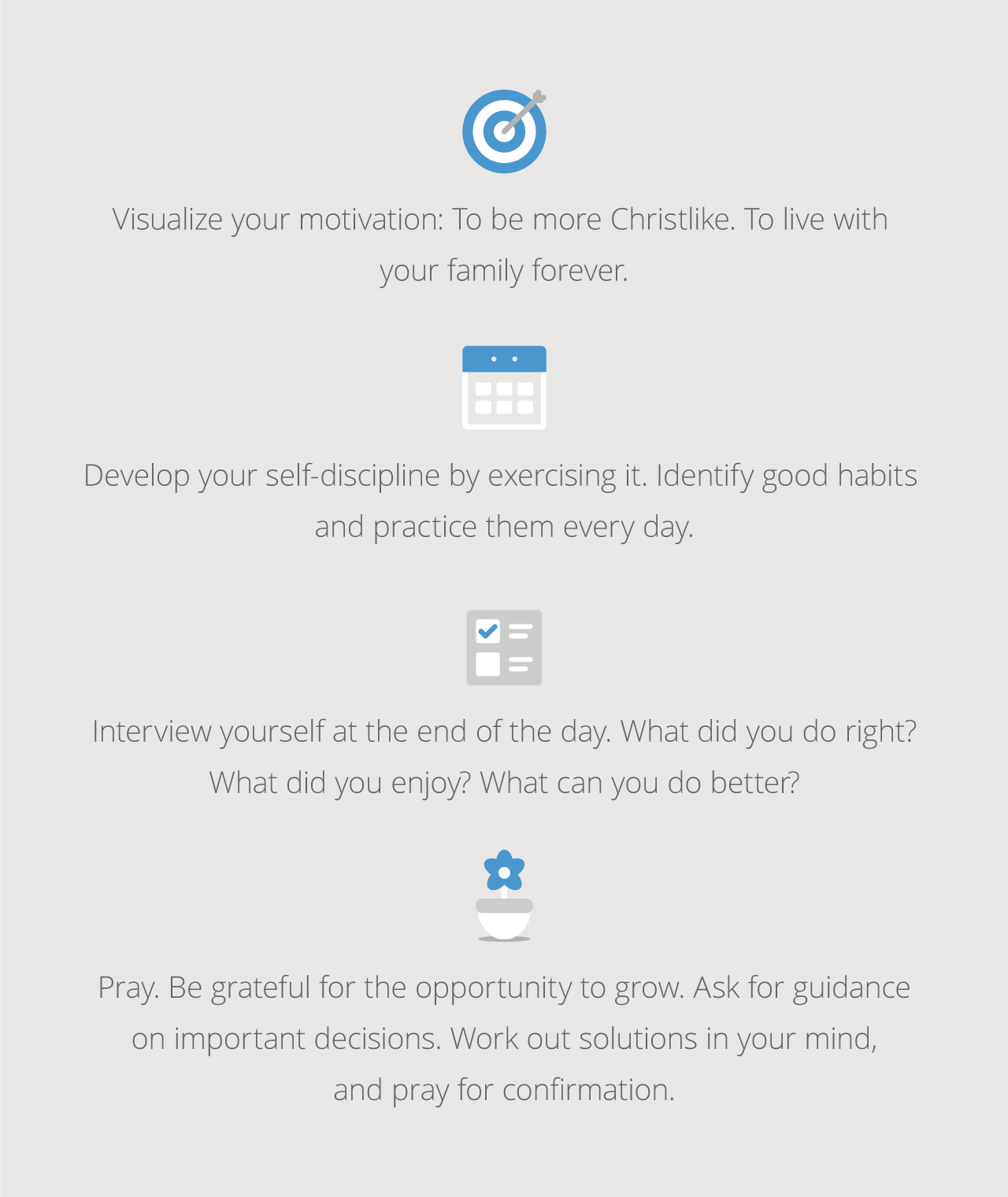 Visualize your motivation: To be more Christlike. To live with your family forever.

Develop your self-discipline by exercising it. Identify good habits and practice them every day.

Interview yourself at the end of the day. What did you do right? What did you enjoy? What can you do better?

Pray. Be grateful for the opportunity to grow. Ask for guidance on important decisions. Work out solutions in your mind, and pray for confirmation.